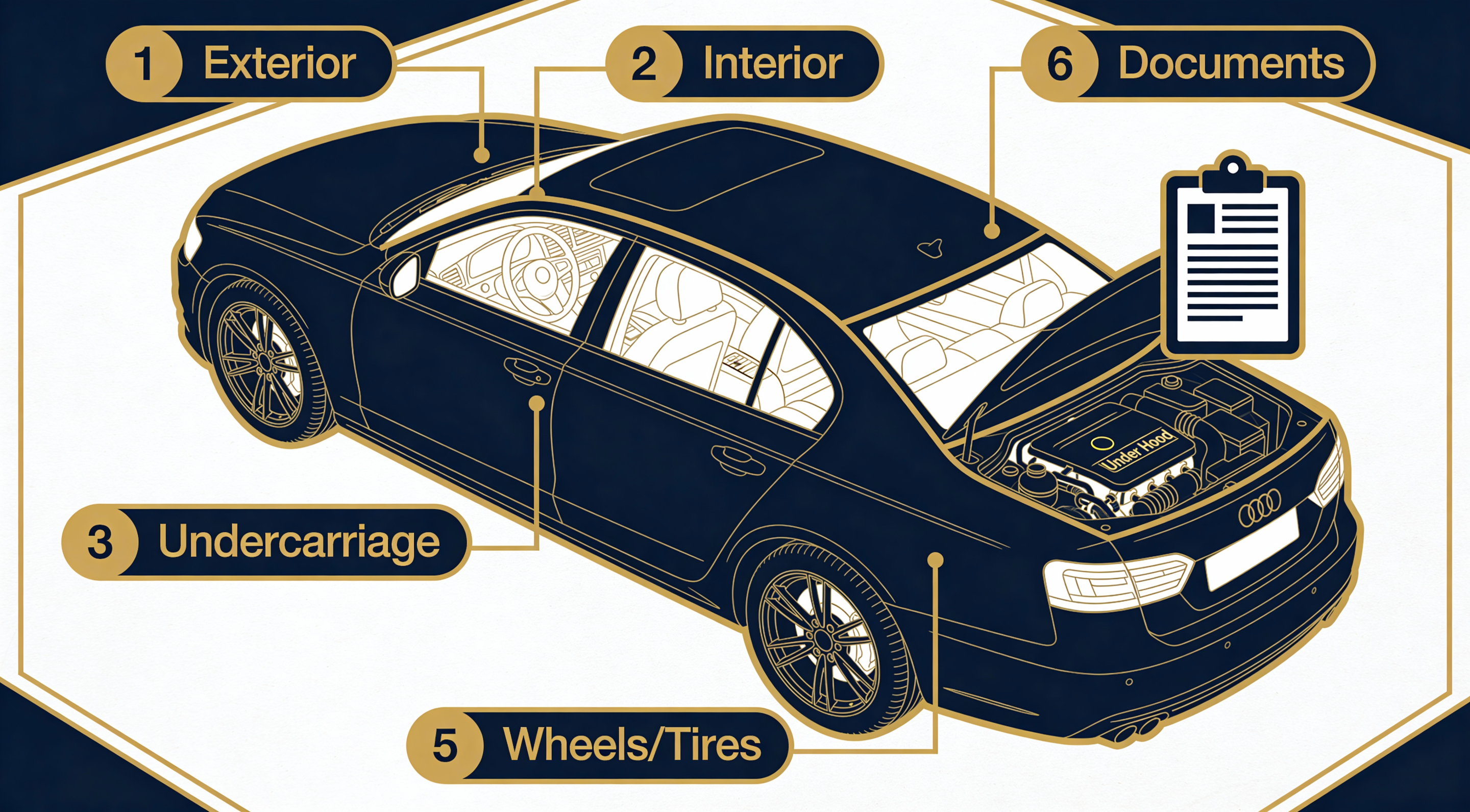 1 Exterior

2 Interior

6 Documents

Under Hood

3 Undercarriage

5 Wheels/Tires