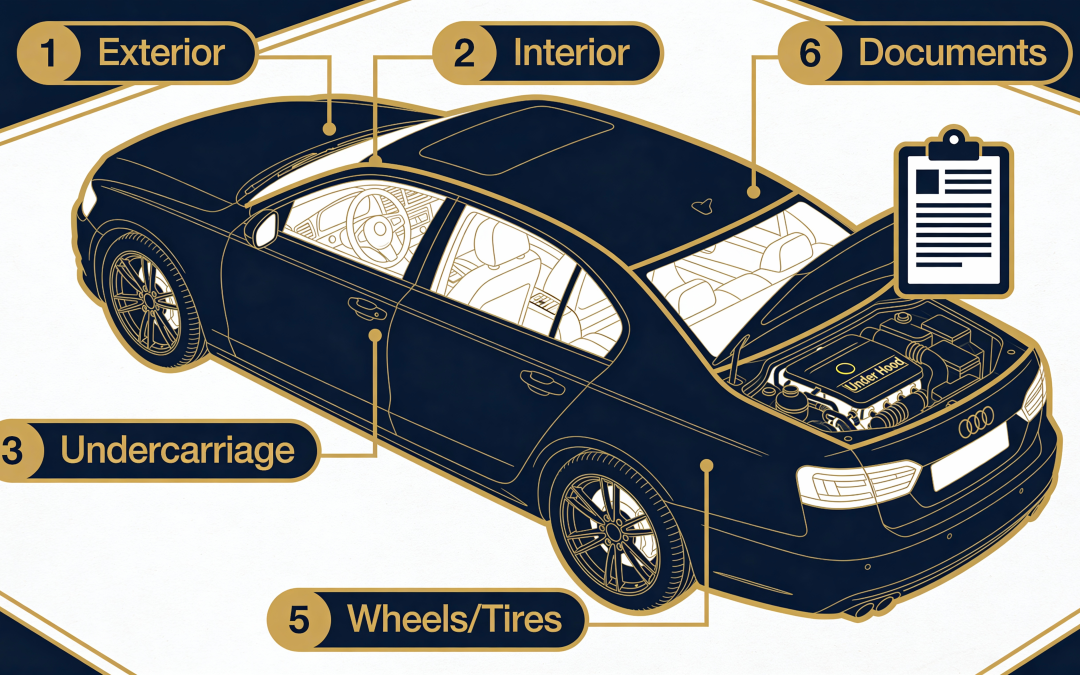 1 Exterior

2 Interior

6 Documents

Under Hood

3 Undercarriage

5 Wheels/Tires